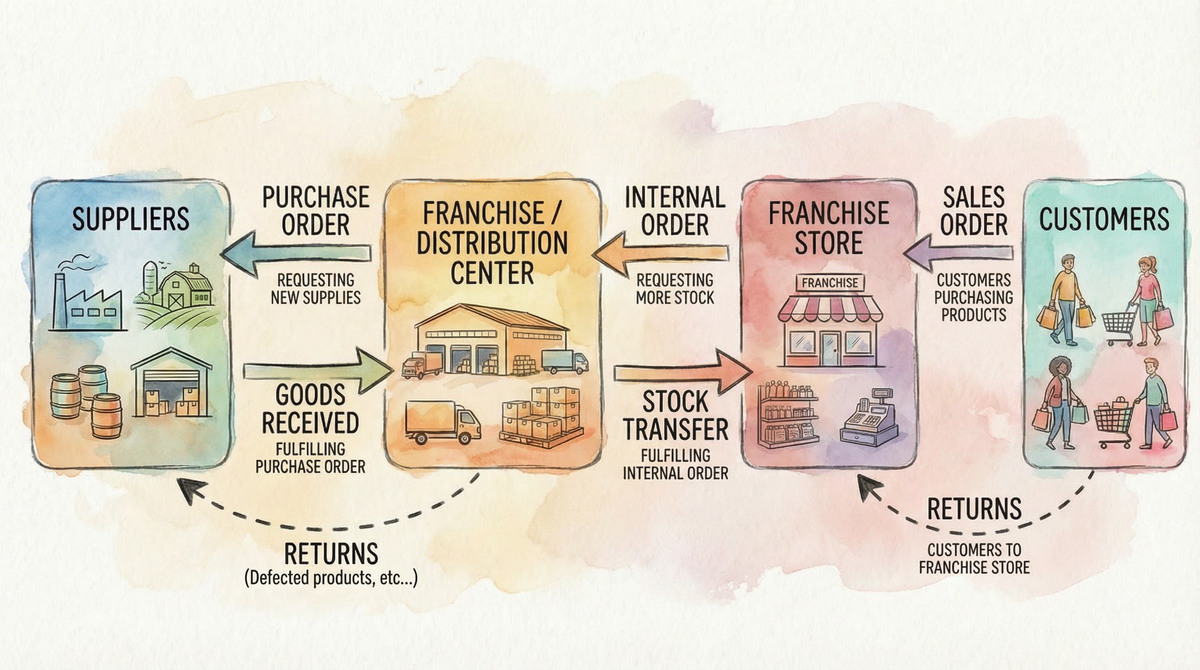 SUPPLIERS

PURCHASE ORDER

REQUESTING NEW SUPPLIES

GOODS RECEIVED

FULFILLING PURCHASE ORDER

FRANCHISE / DISTRIBUTION CENTER

INTERNAL ORDER

REQUESTING MORE STOCK

STOCK TRANSFER

FULFILLING INTERNAL ORDER

FRANCHISE STORE

FRANCHISE

SALES ORDER

CUSTOMERS PURCHASING PRODUCTS

CUSTOMERS

RETURNS

(Defected products, etc...)

RETURNS

CUSTOMERS TO FRANCHISE STORE